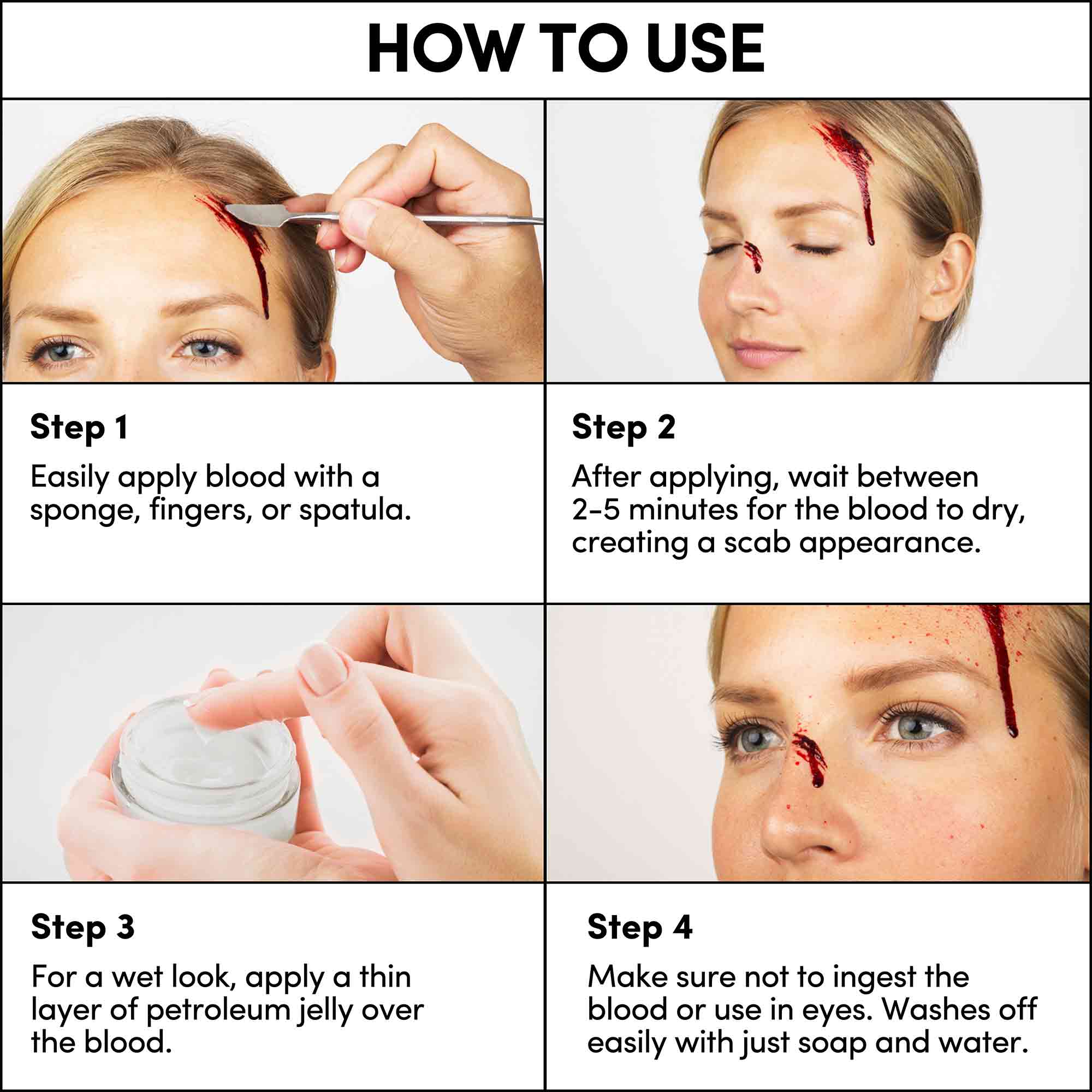 HOW TO USE

Step 1
Easily apply blood with a sponge, fingers, or spatula.

Step 2
After applying, wait between 2-5 minutes for the blood to dry, creating a scab appearance.

Step 3
For a wet look, apply a thin layer of petroleum jelly over the blood.

Step 4
Make sure not to ingest the blood or use in eyes. Washes off easily with just soap and water.