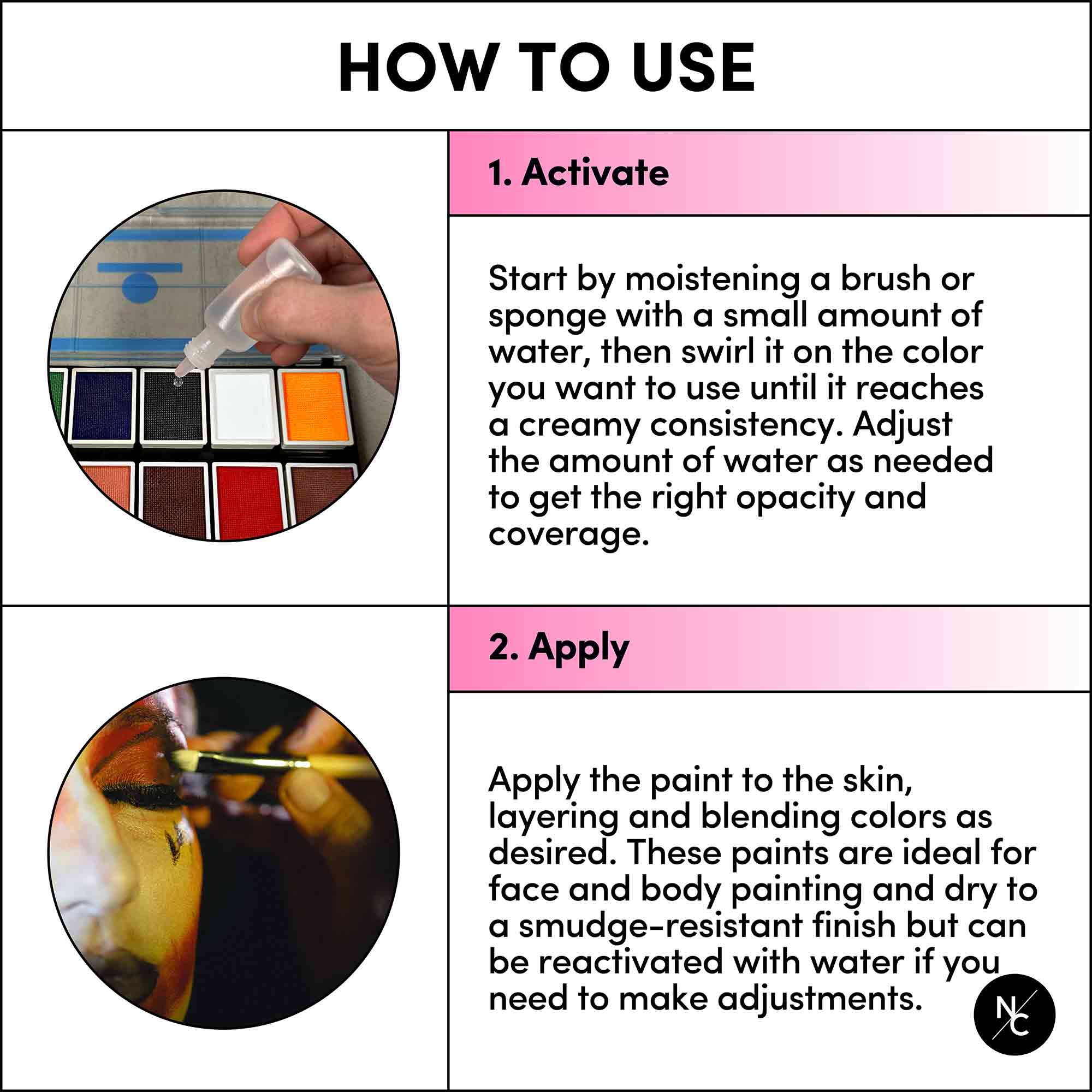 HOW TO USE

1. Activate

Start by moistening a brush or sponge with a small amount of water, then swirl it on the color you want to use until it reaches a creamy consistency. Adjust the amount of water as needed to get the right opacity and coverage.

2. Apply

Apply the paint to the skin, layering and blending colors as desired. These paints are ideal for face and body painting and dry to a smudge-resistant finish but can be reactivated with water if you need to make adjustments.

NC