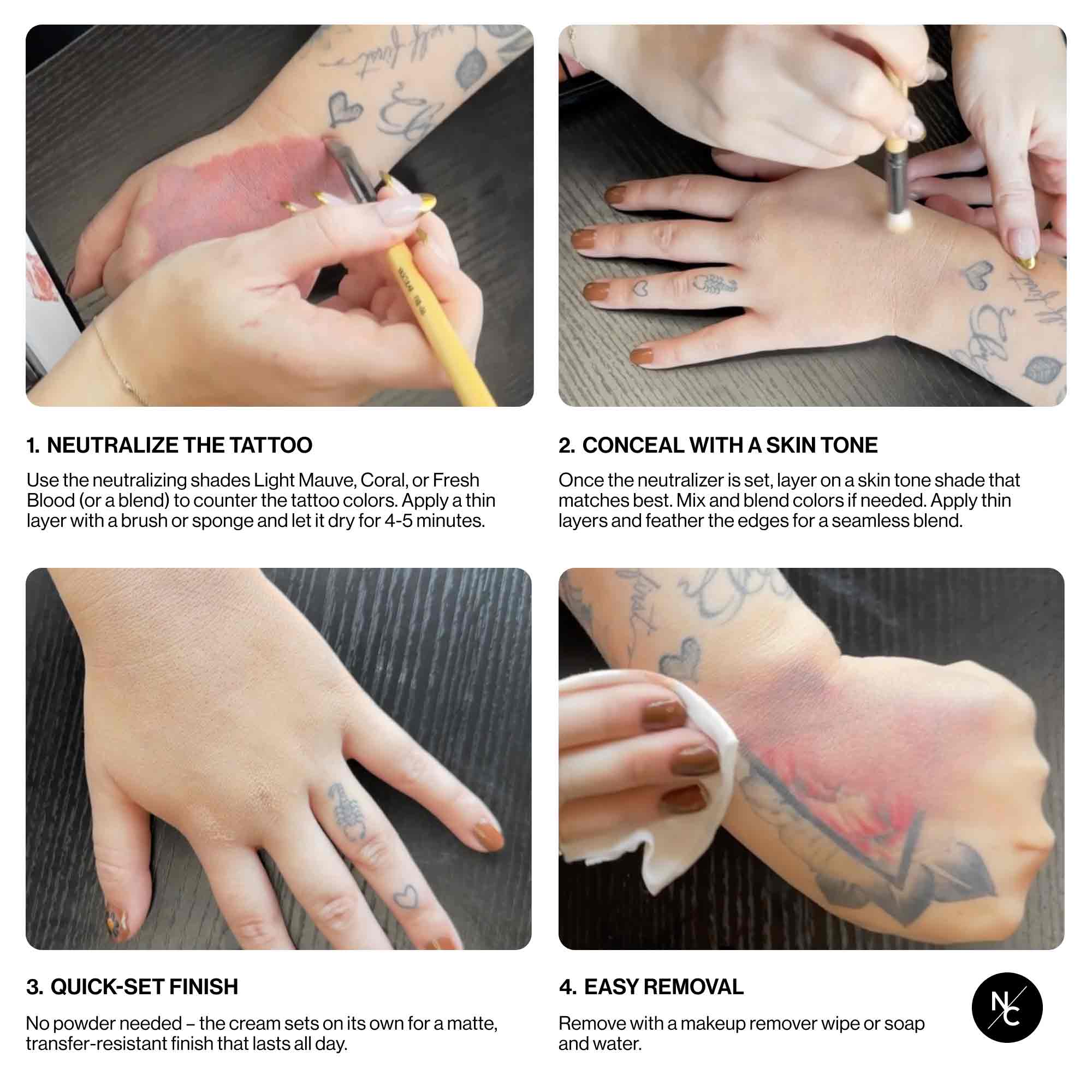 1. NEUTRALIZE THE TATTOO

Use the neutralizing shades Light Mauve, Coral, or Fresh Blood (or a blend) to counter the tattoo colors. Apply a thin layer with a brush or sponge and let it dry for 4-5 minutes.

2. CONCEAL WITH A SKIN TONE

Once the neutralizer is set, layer on a skin tone shade that matches best. Mix and blend colors if needed. Apply thin layers and feather the edges for a seamless blend.

3. QUICK-SET FINISH

No powder needed – the cream sets on its own for a matte, transfer-resistant finish that lasts all day.

4. EASY REMOVAL

Remove with a makeup remover wipe or soap and water.

NC