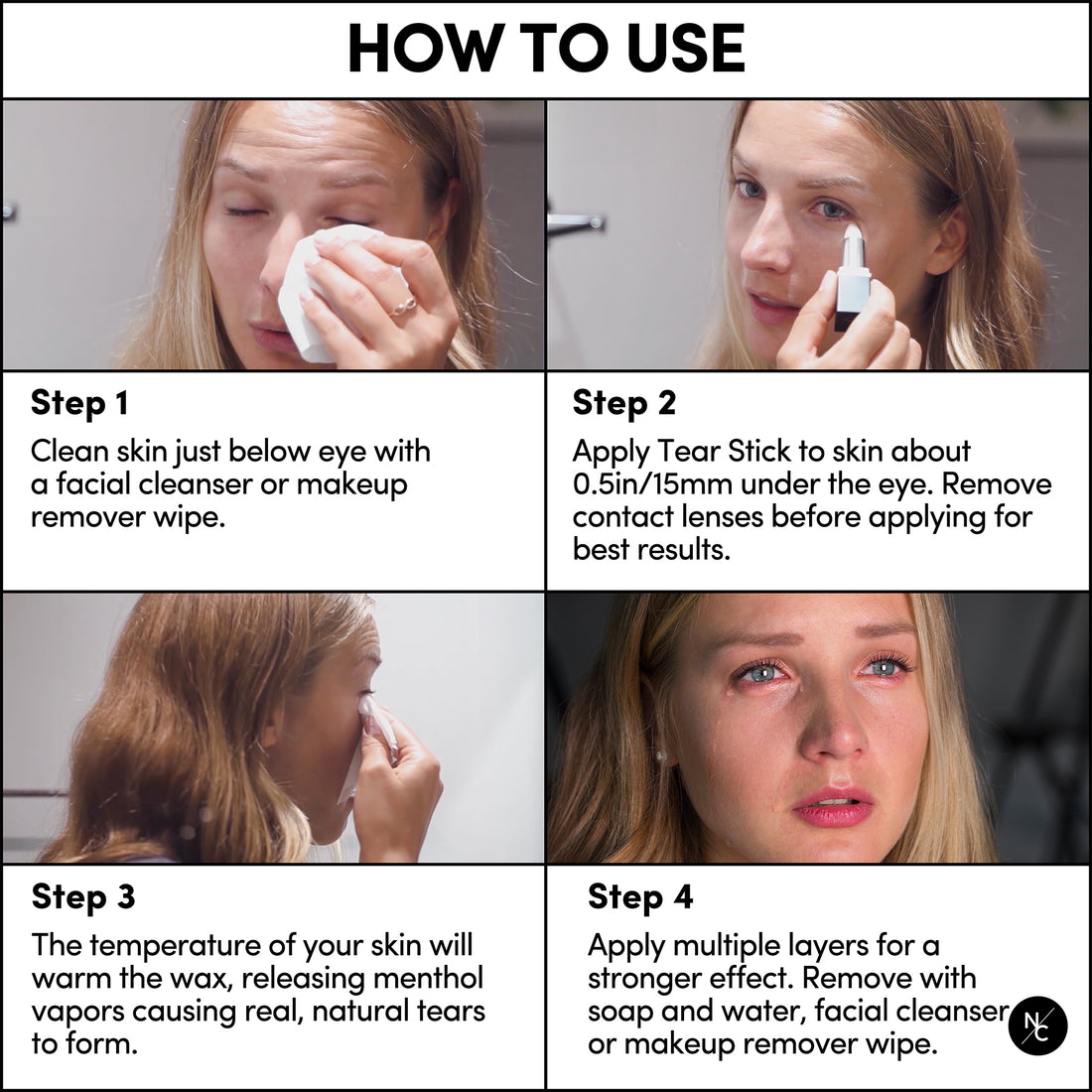 HOW TO USE

Step 1
Clean skin just below eye with a facial cleanser or makeup remover wipe.

Step 2
Apply Tear Stick to skin about 0.5in/15mm under the eye. Remove contact lenses before applying for best results.

Step 3
The temperature of your skin will warm the wax, releasing menthol vapors causing real, natural tears to form.

Step 4
Apply multiple layers for a stronger effect. Remove with soap and water, facial cleanser or makeup remover wipe.

NC