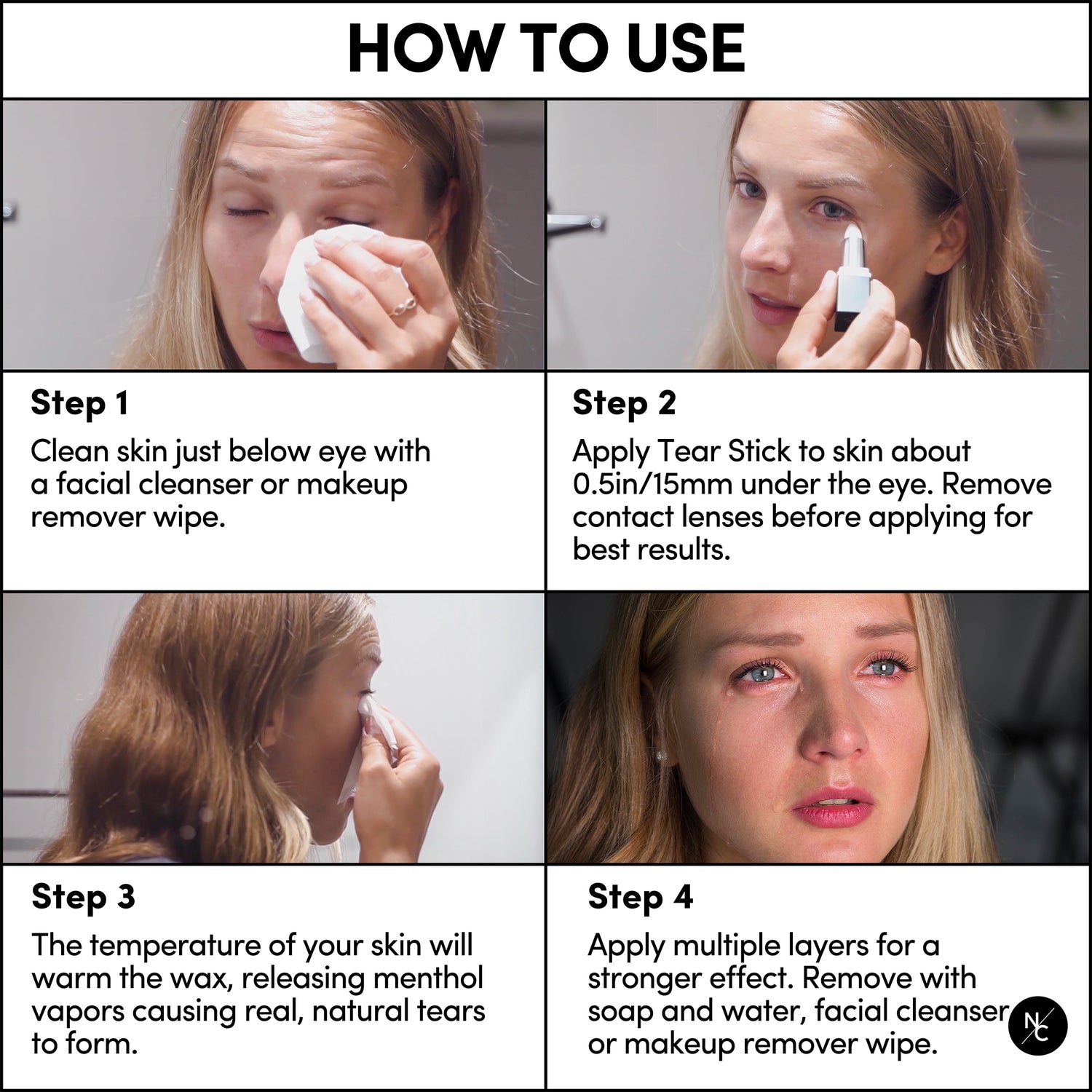 HOW TO USE

Step 1
Clean skin just below eye with a facial cleanser or makeup remover wipe.

Step 2
Apply Tear Stick to skin about 0.5in/15mm under the eye. Remove contact lenses before applying for best results.

Step 3
The temperature of your skin will warm the wax, releasing menthol vapors causing real, natural tears to form.

Step 4
Apply multiple layers for a stronger effect. Remove with soap and water, facial cleanser or makeup remover wipe.

NC