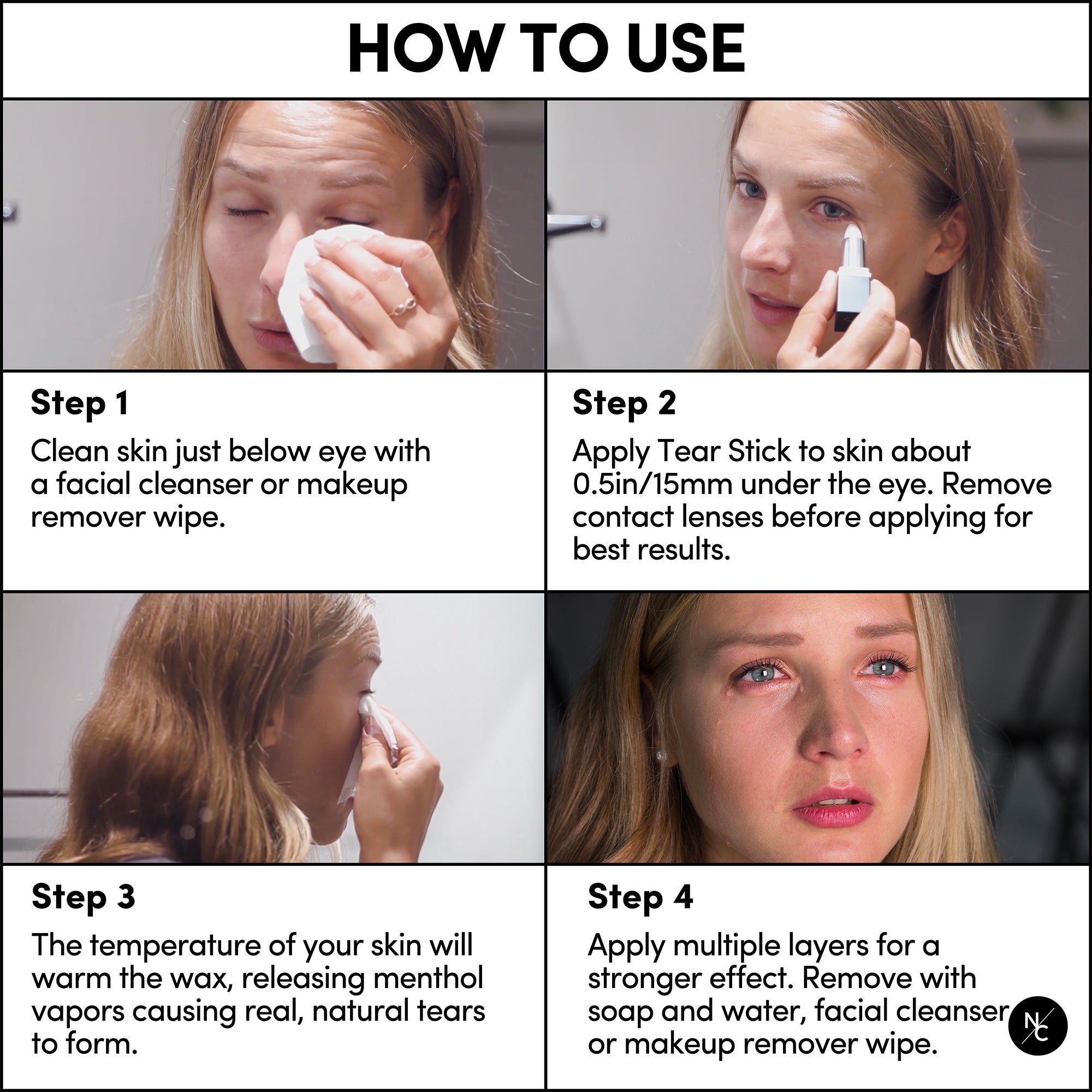 HOW TO USE

Step 1

Clean skin just below eye with a facial cleanser or makeup remover wipe.

Step 2

Apply Tear Stick to skin about 0.5in/15mm under the eye. Remove contact lenses before applying for best results.

Step 3

The temperature of your skin will warm the wax, releasing menthol vapors causing real, natural tears to form.

Step 4

Apply multiple layers for a stronger effect. Remove with soap and water, facial cleanser or makeup remover wipe.

NC