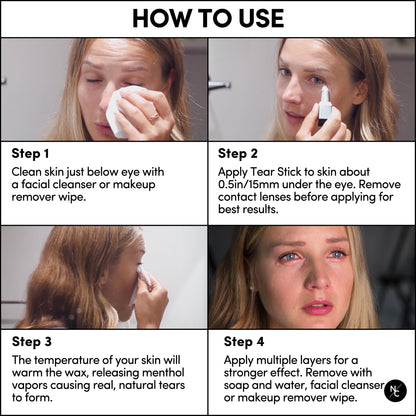 HOW TO USE

Step 1

Clean skin just below eye with a facial cleanser or makeup remover wipe.

Step 2

Apply Tear Stick to skin about 0.5in/15mm under the eye. Remove contact lenses before applying for best results.

Step 3

The temperature of your skin will warm the wax, releasing menthol vapors causing real, natural tears to form.

Step 4

Apply multiple layers for a stronger effect. Remove with soap and water, facial cleanser or makeup remover wipe.

NC