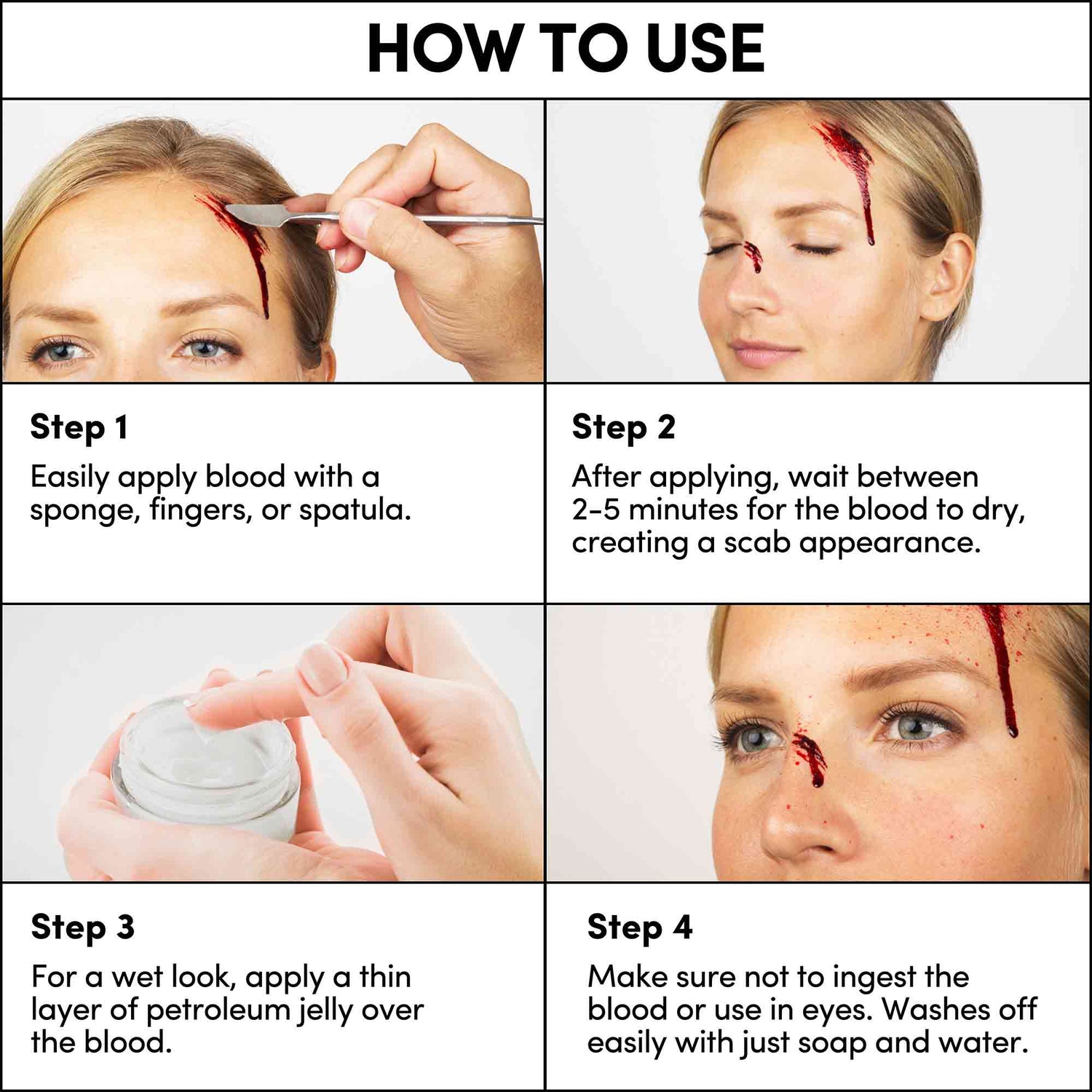 HOW TO USE

Step 1
Easily apply blood with a sponge, fingers, or spatula.

Step 2
After applying, wait between 2-5 minutes for the blood to dry, creating a scab appearance.

Step 3
For a wet look, apply a thin layer of petroleum jelly over the blood.

Step 4
Make sure not to ingest the blood or use in eyes. Washes off easily with just soap and water.