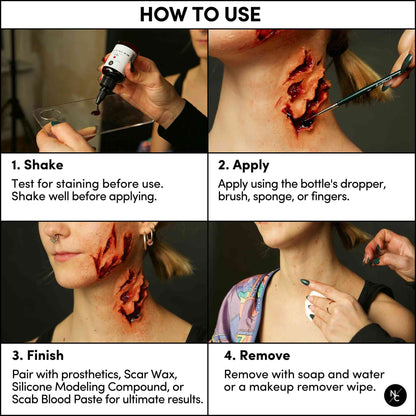 HOW TO USE

1. Shake
Test for staining before use. Shake well before applying.

2. Apply
Apply using the bottle's dropper, brush, sponge, or fingers.

3. Finish
Pair with prosthetics, Scar Wax, Silicone Modeling Compound, or Scab Blood Paste for ultimate results.

4. Remove
Remove with soap and water or a makeup remover wipe.

NC