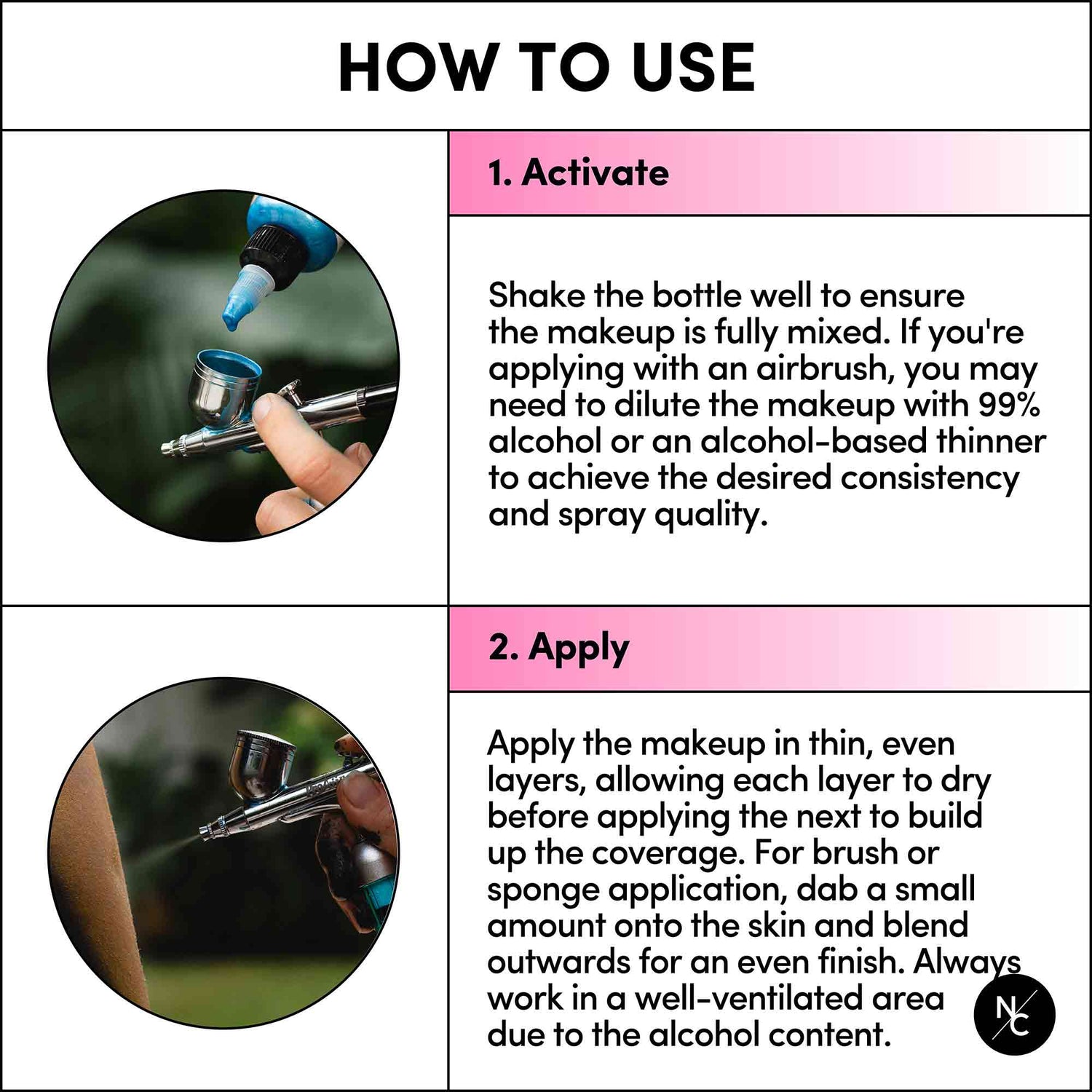 HOW TO USE

1. Activate

Shake the bottle well to ensure the makeup is fully mixed. If you're applying with an airbrush, you may need to dilute the makeup with 99% alcohol or an alcohol-based thinner to achieve the desired consistency and spray quality.

2. Apply

Apply the makeup in thin, even layers, allowing each layer to dry before applying the next to build up the coverage. For brush or sponge application, dab a small amount onto the skin and blend outwards for an even finish. Always work in a well-ventilated area due to the alcohol content.

NC