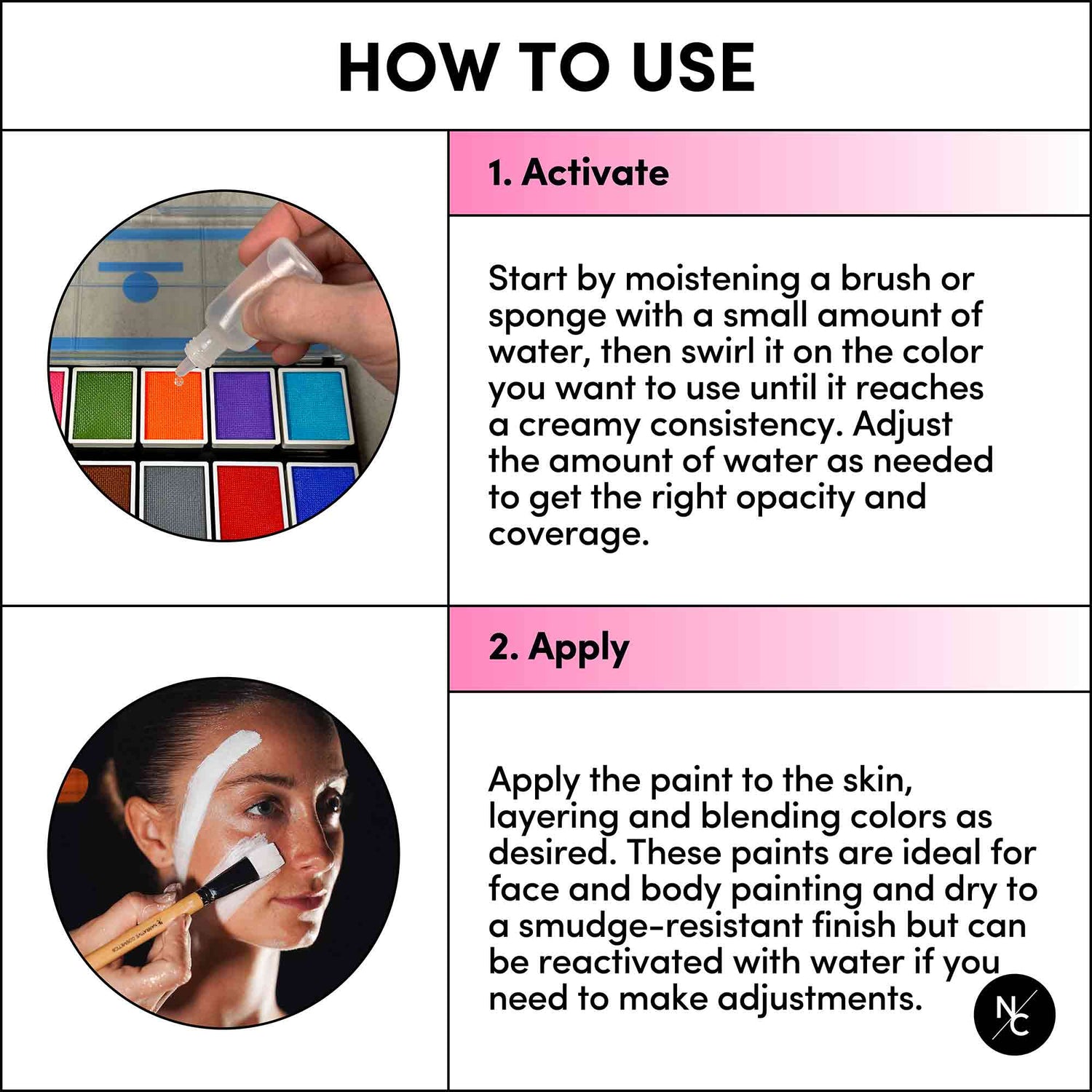 HOW TO USE

1. Activate

Start by moistening a brush or sponge with a small amount of water, then swirl it on the color you want to use until it reaches a creamy consistency. Adjust the amount of water as needed to get the right opacity and coverage.

2. Apply

Apply the paint to the skin, layering and blending colors as desired. These paints are ideal for face and body painting and dry to a smudge-resistant finish but can be reactivated with water if you need to make adjustments.

NC